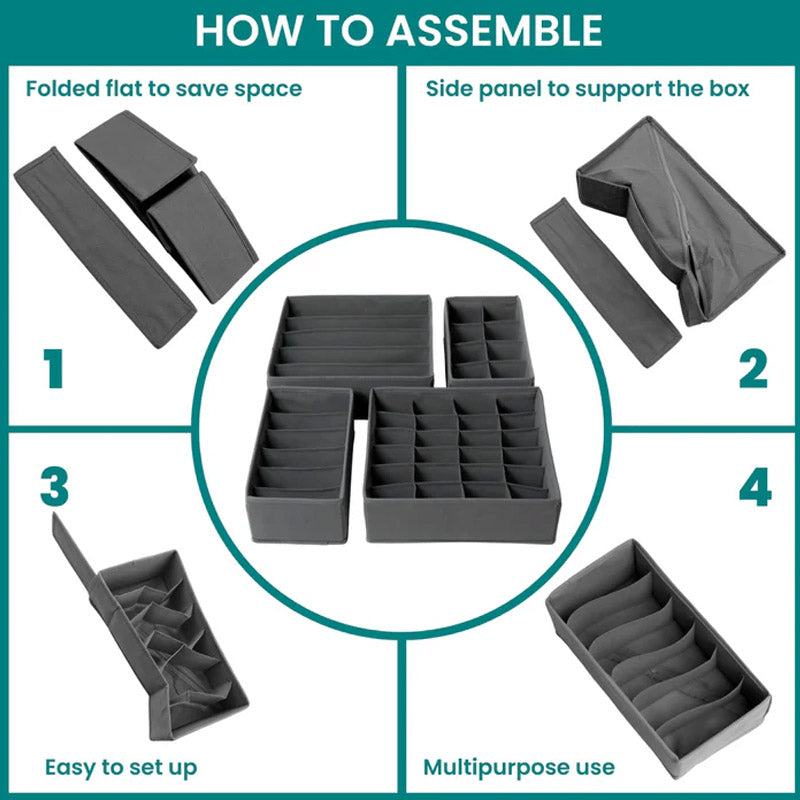 HOW TO ASSEMBLE

Folded flat to save space

1

Side panel to support the box

2

3

Easy to set up

4

Multipurpose use