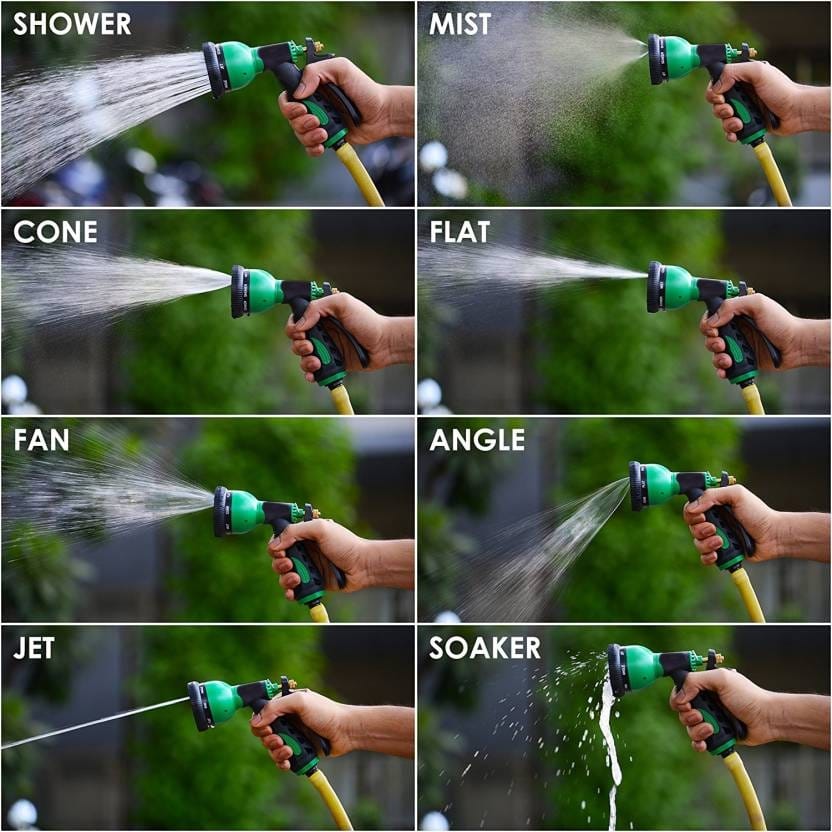 SHOWER

MIST

CONE

FLAT

FAN

ANGLE

JET

SOAKER